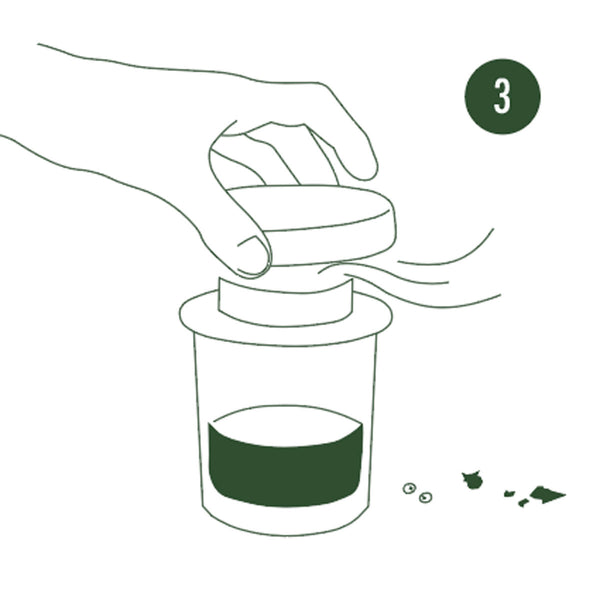 3