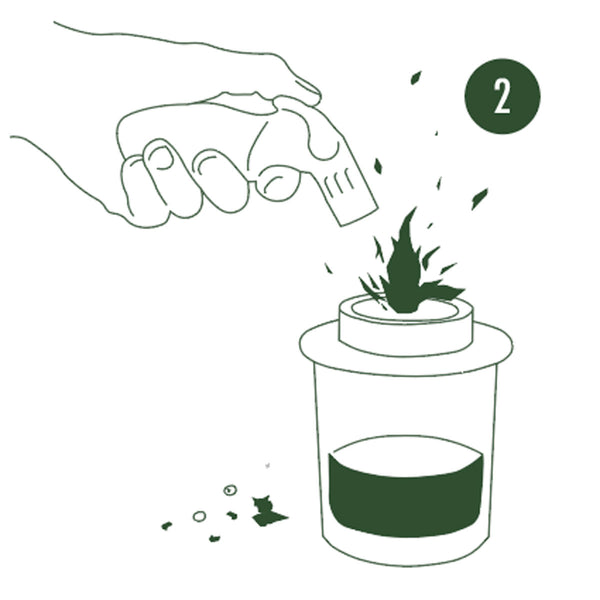 2