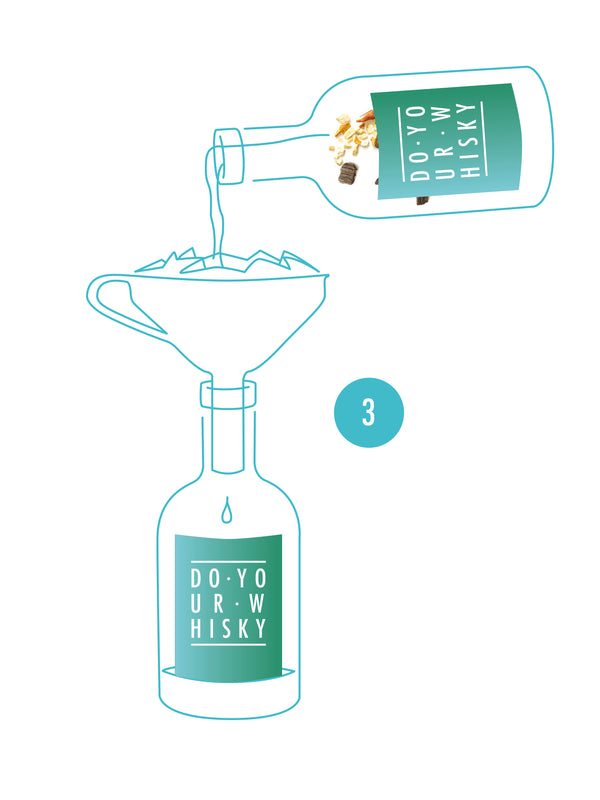 DO·YO
UR·W
HISKY

3

DO·YO
UR·W
HISKY