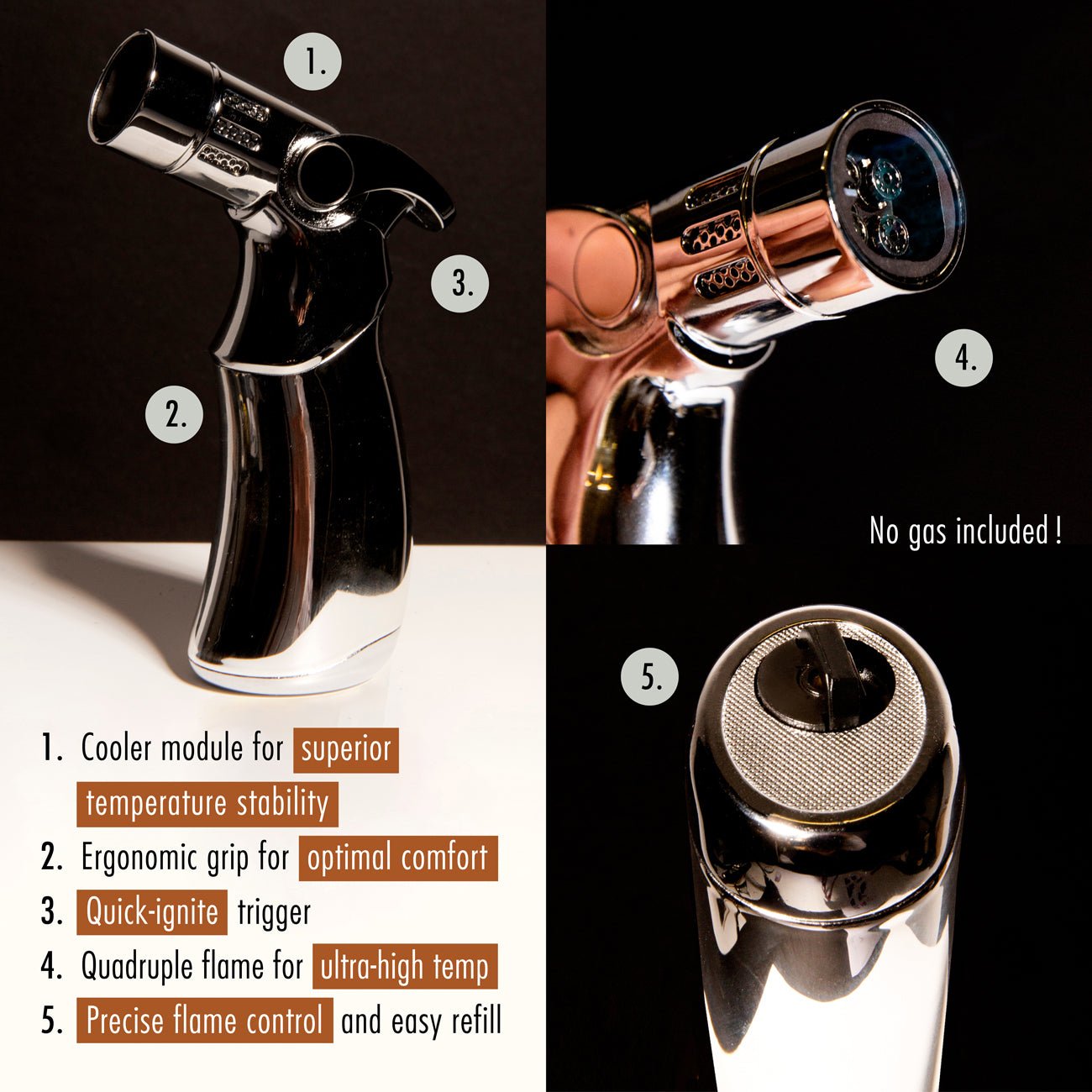 1.

3.

2.

4.

No gas included !

5.

1. Cooler module for superior temperature stability
2. Ergonomic grip for optimal comfort
3. Quick-ignite trigger
4. Quadruple flame for ultra-high temp
5. Precise flame control and easy refill