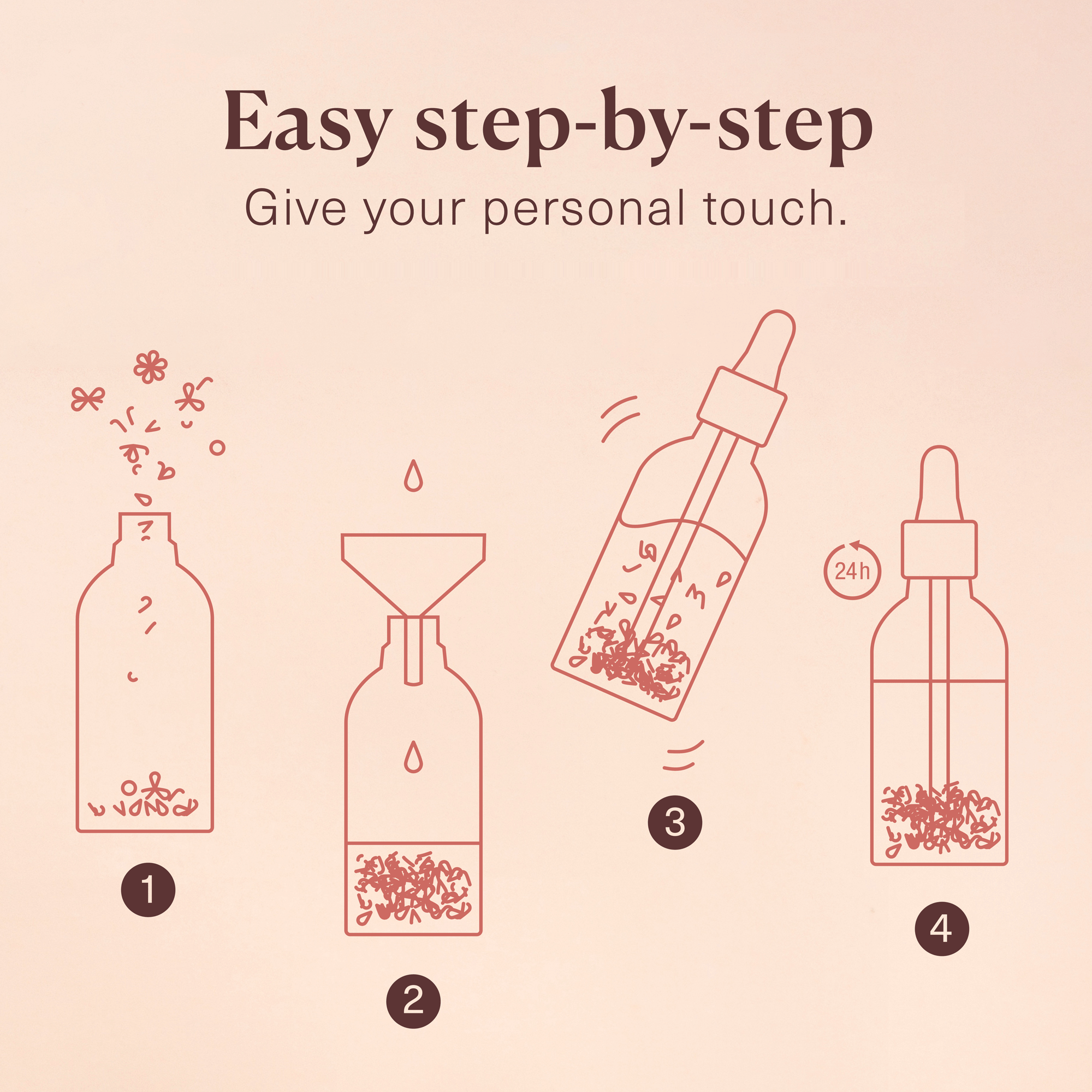 Easy step-by-step
Give your personal touch.

1

2

3

24h

4